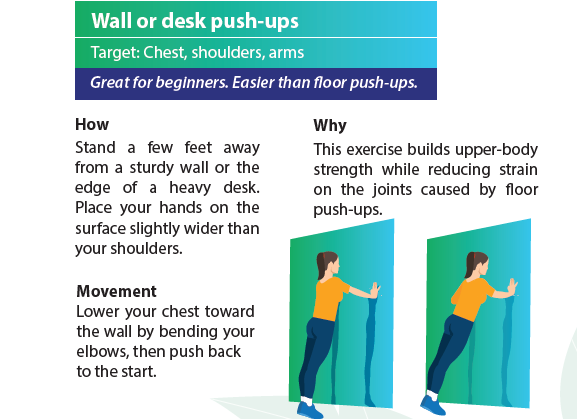 Wall or desk push-ups

Target: Chest, shoulders, arms

Great for beginners. Easier than floor push-ups.

How

Stand a few feet away from a sturdy wall or the edge of a heavy desk. Place your hands on the surface slightly wider than your shoulders.

Movement

Lower your chest toward the wall by bending your elbows, then push back to the start.

Why

This exercise builds upper-body strength while reducing strain on the joints caused by floor push-ups.